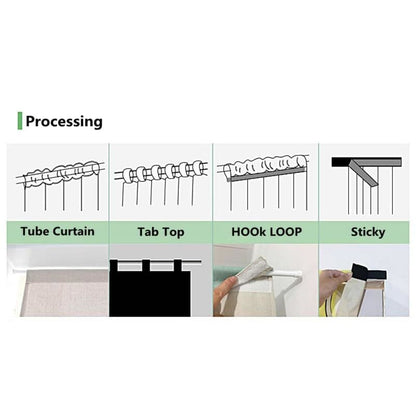 Processing

Tube Curtain

Tab Top

HOOk LOOP

Sticky