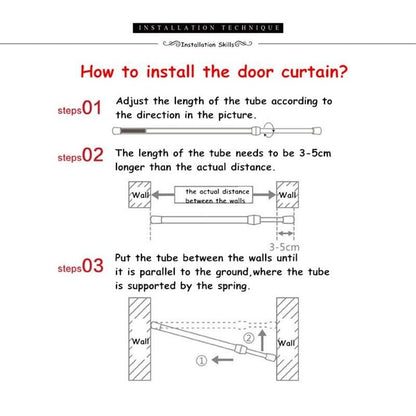 INSTALLATION TECHNIQUE

Installation Skills

How to install the door curtain?

steps01 Adjust the length of the tube according to the direction in the picture.

steps02 The length of the tube needs to be 3-5cm longer than the actual distance.

Wall

the actual distance between the walls

Wall

3-5cm

steps03 Put the tube between the walls until it is parallel to the ground,where the tube is supported by the spring.

Wall

②

Wall

①