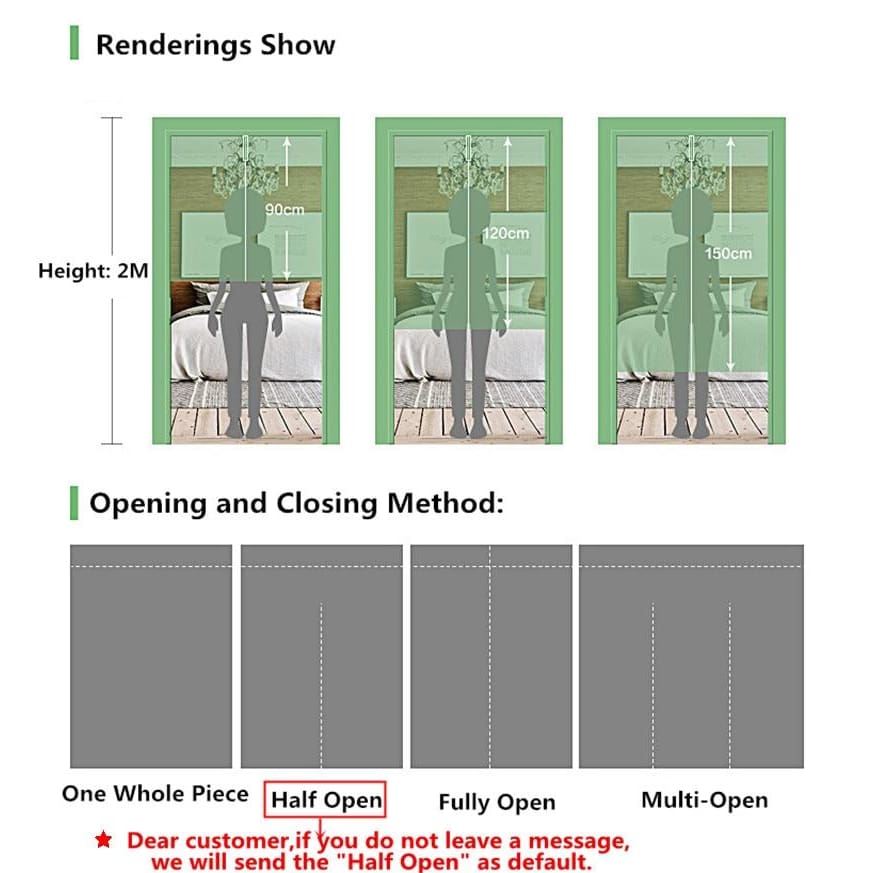 Renderings Show

Height: 2M

90cm

120cm

150cm

Opening and Closing Method:

One Whole Piece

Half Open

Fully Open

Multi-Open

★ Dear customer,if you do not leave a message, we will send the "Half Open" as default.