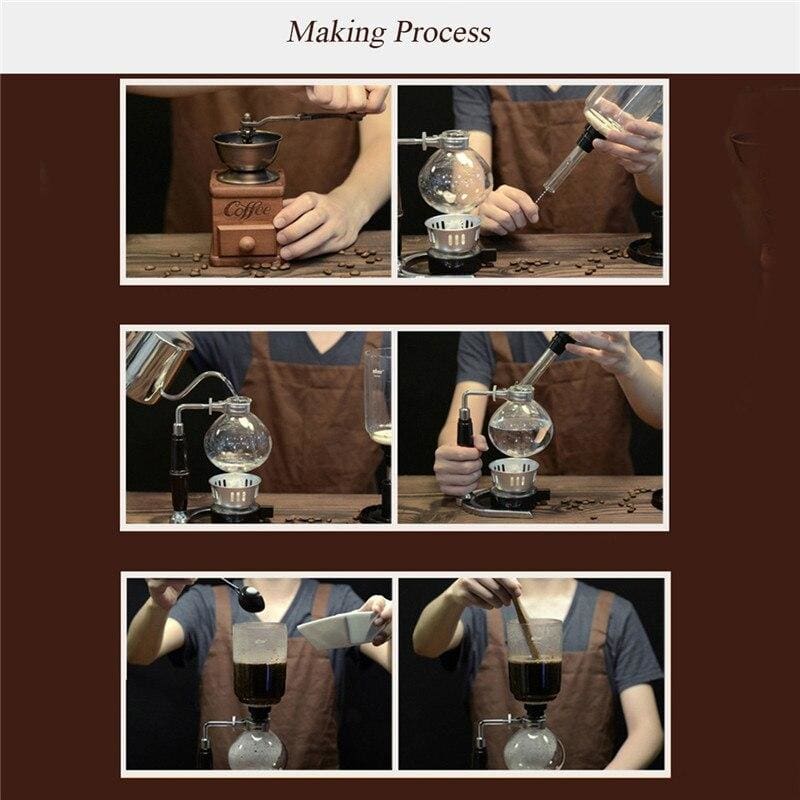 Making Process

Coffee