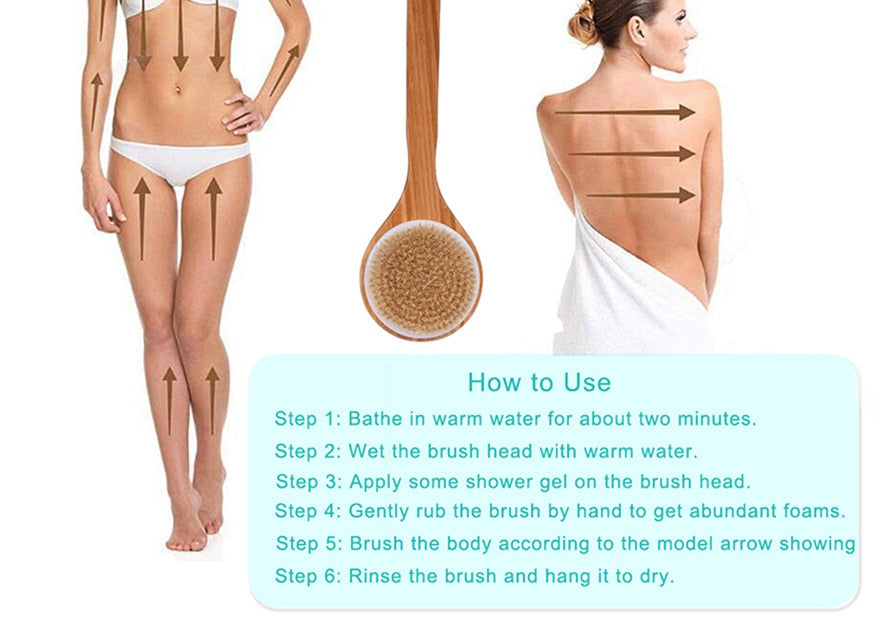 How to Use

Step 1: Bathe in warm water for about two minutes.

Step 2: Wet the brush head with warm water.

Step 3: Apply some shower gel on the brush head.

Step 4: Gently rub the brush by hand to get abundant foams.

Step 5: Brush the body according to the model arrow showing

Step 6: Rinse the brush and hang it to dry.